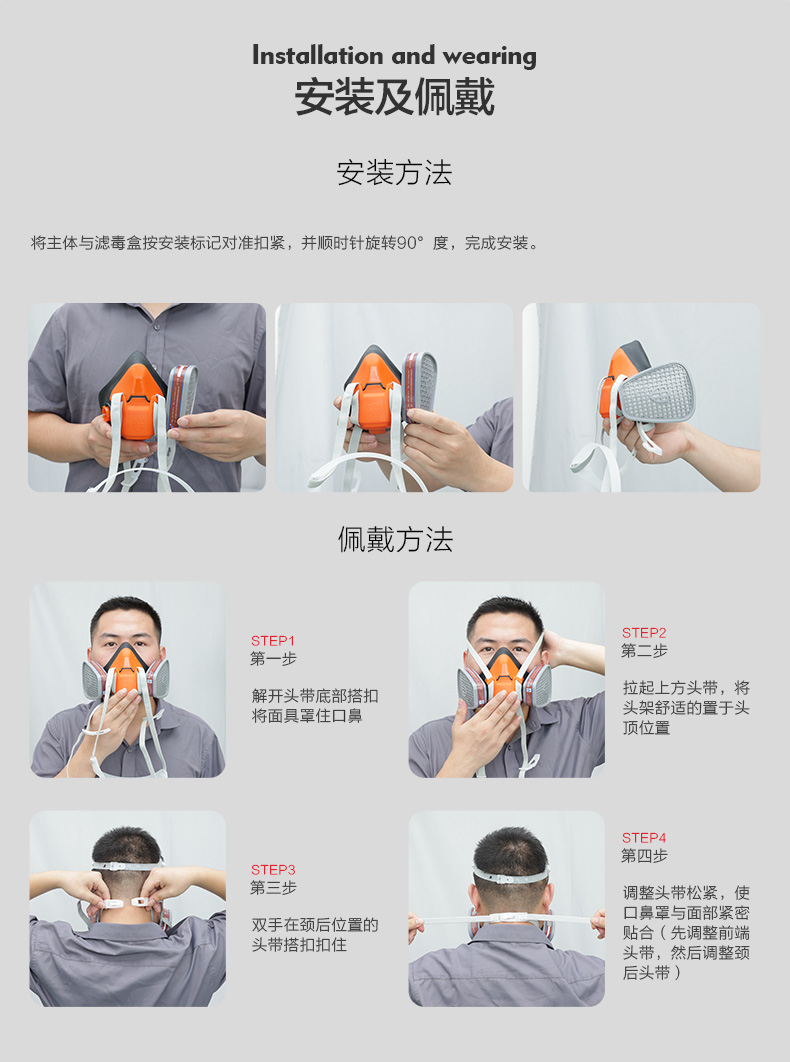 Installation and wearing
安装及佩戴

安装方法

将主体与滤毒盒按安装标记对准扣紧，并顺时针旋转90°度，完成安装。

佩戴方法

STEP1
第一步

解开头带底部搭扣将面具罩住口鼻

STEP2
第二步

拉起上方头带，将头架舒适的置于头顶位置

STEP3
第三步

双手在颈后位置的头带搭扣扣住

STEP4
第四步

调整头带松紧，使口鼻罩与面部紧密贴合（先调整前端头带，然后调整颈后头带）