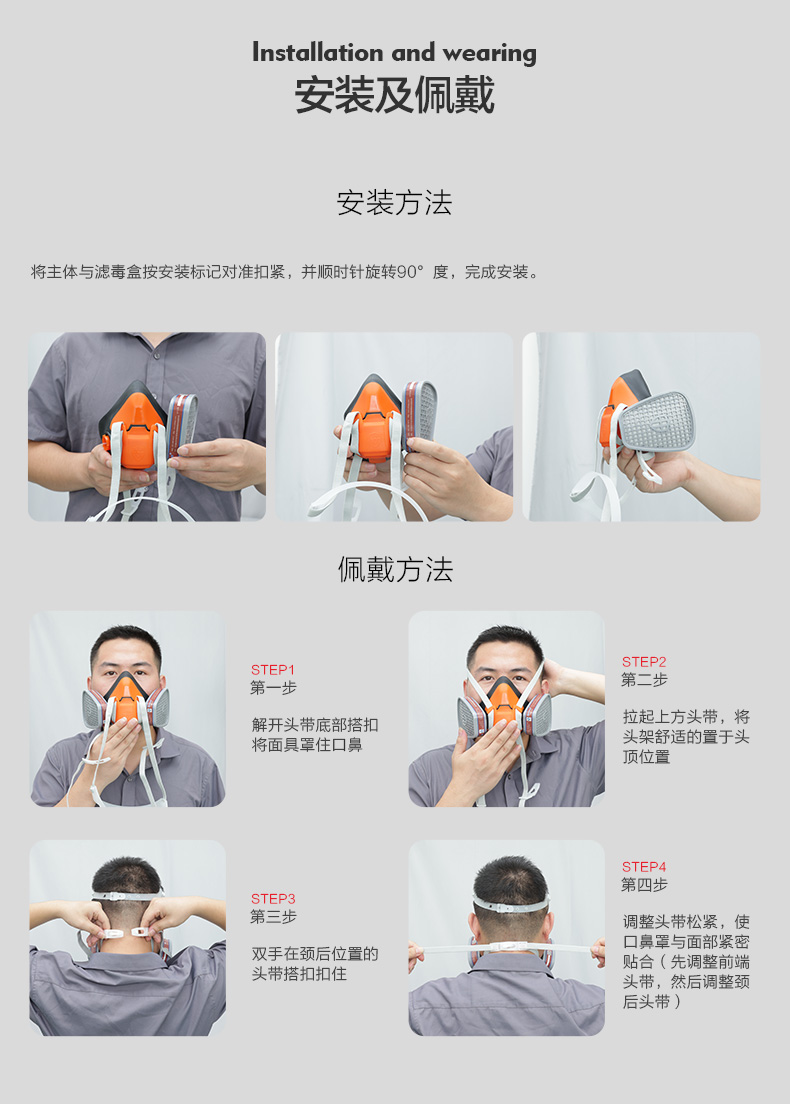 Installation and wearing
安装及佩戴

安装方法

将主体与滤毒盒按安装标记对准扣紧，并顺时针旋转90°度，完成安装。

佩戴方法

STEP1
第一步

解开头带底部搭扣将面具罩住口鼻

STEP2
第二步

拉起上方头带，将头架舒适的置于头顶位置

STEP3
第三步

双手在颈后位置的头带搭扣扣住

STEP4
第四步

调整头带松紧，使口鼻罩与面部紧密贴合（先调整前端头带，然后调整颈后头带）