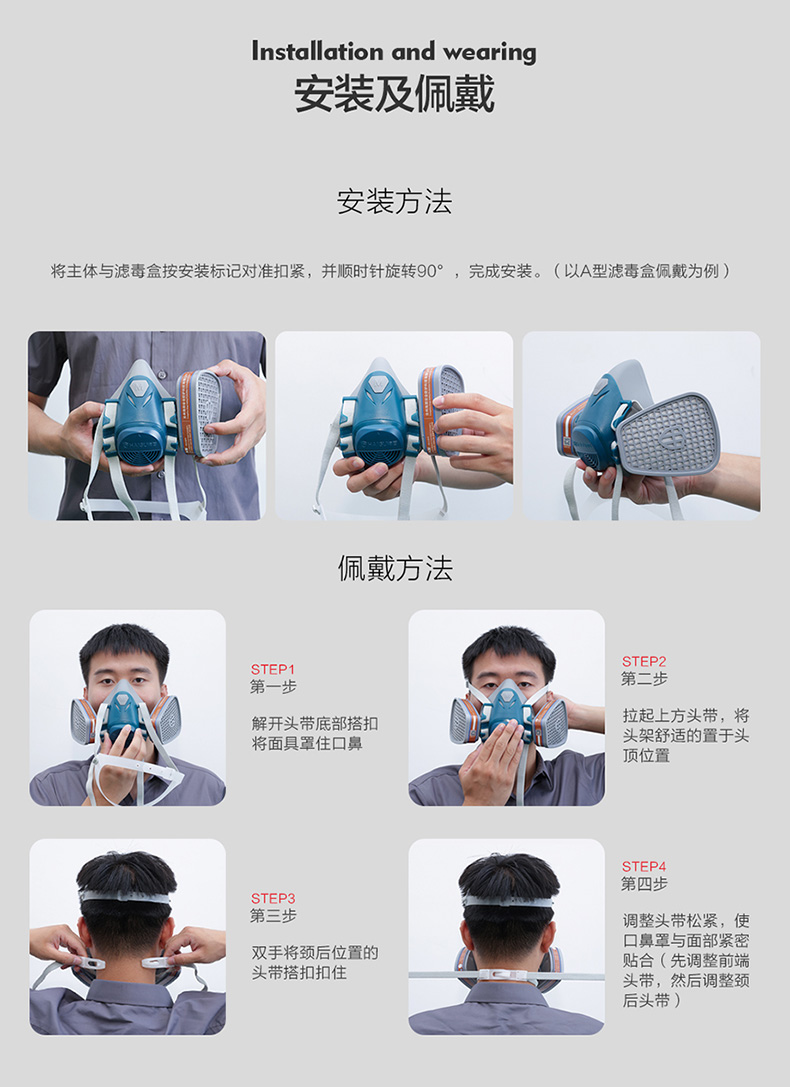 Installation and wearing
安装及佩戴

安装方法

将主体与滤毒盒按安装标记对准扣紧，并顺时针旋转90°，完成安装。（以A型滤毒盒佩戴为例）

佩戴方法

STEP1
第一步

解开头带底部搭扣将面具罩住口鼻

STEP2
第二步

拉起上方头带，将头架舒适的置于头顶位置

STEP3
第三步

双手将颈后位置的头带搭扣扣住

STEP4
第四步

调整头带松紧，使口鼻罩与面部紧密贴合（先调整前端头带，然后调整颈后头带）